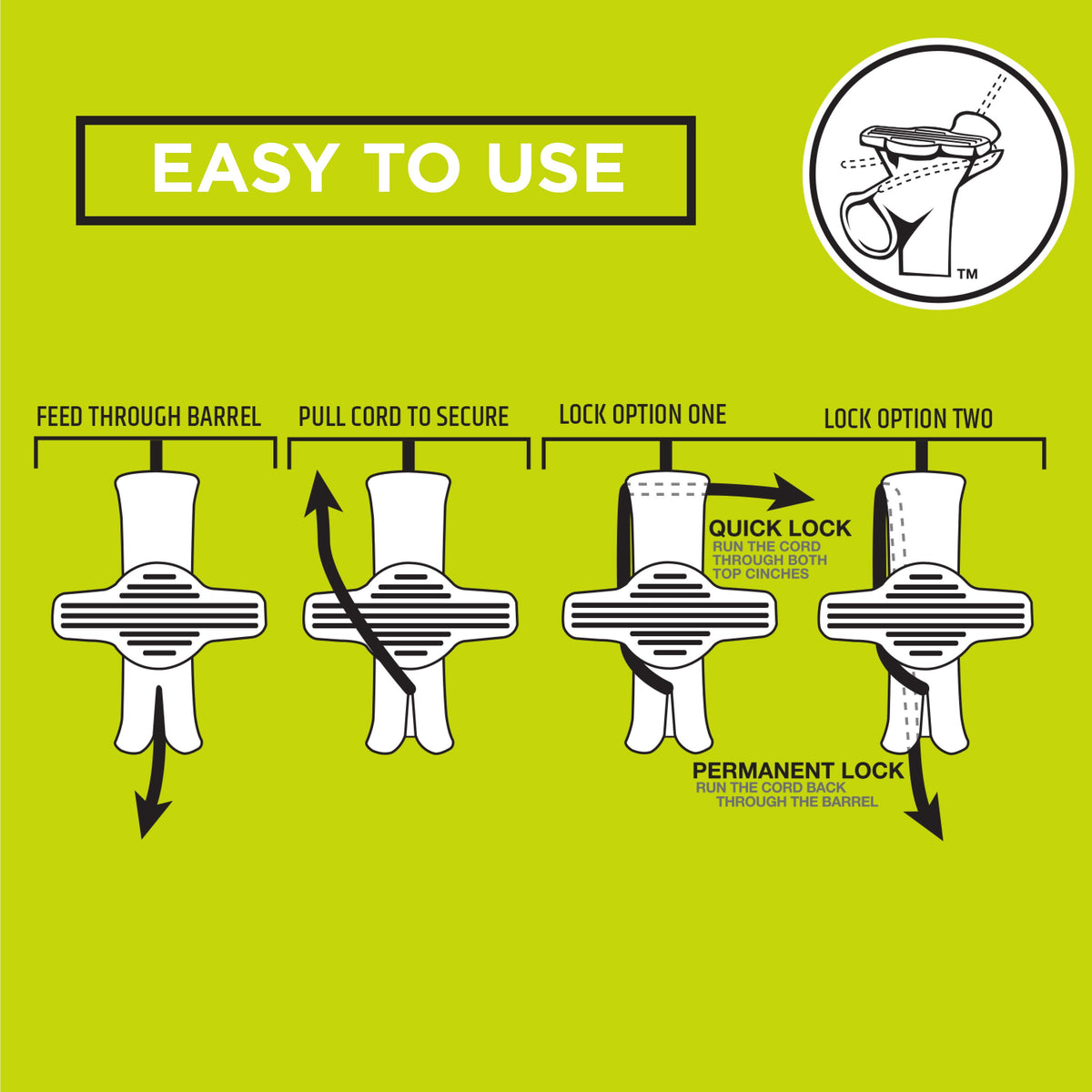 EASY TO USE

TM

FEED THROUGH BARREL

PULL CORD TO SECURE

LOCK OPTION ONE

LOCK OPTION TWO

QUICK LOCK
RUN THE CORD THROUGH BOTH TOP CINCHES

PERMANENT LOCK
RUN THE CORD BACK THROUGH THE BARREL