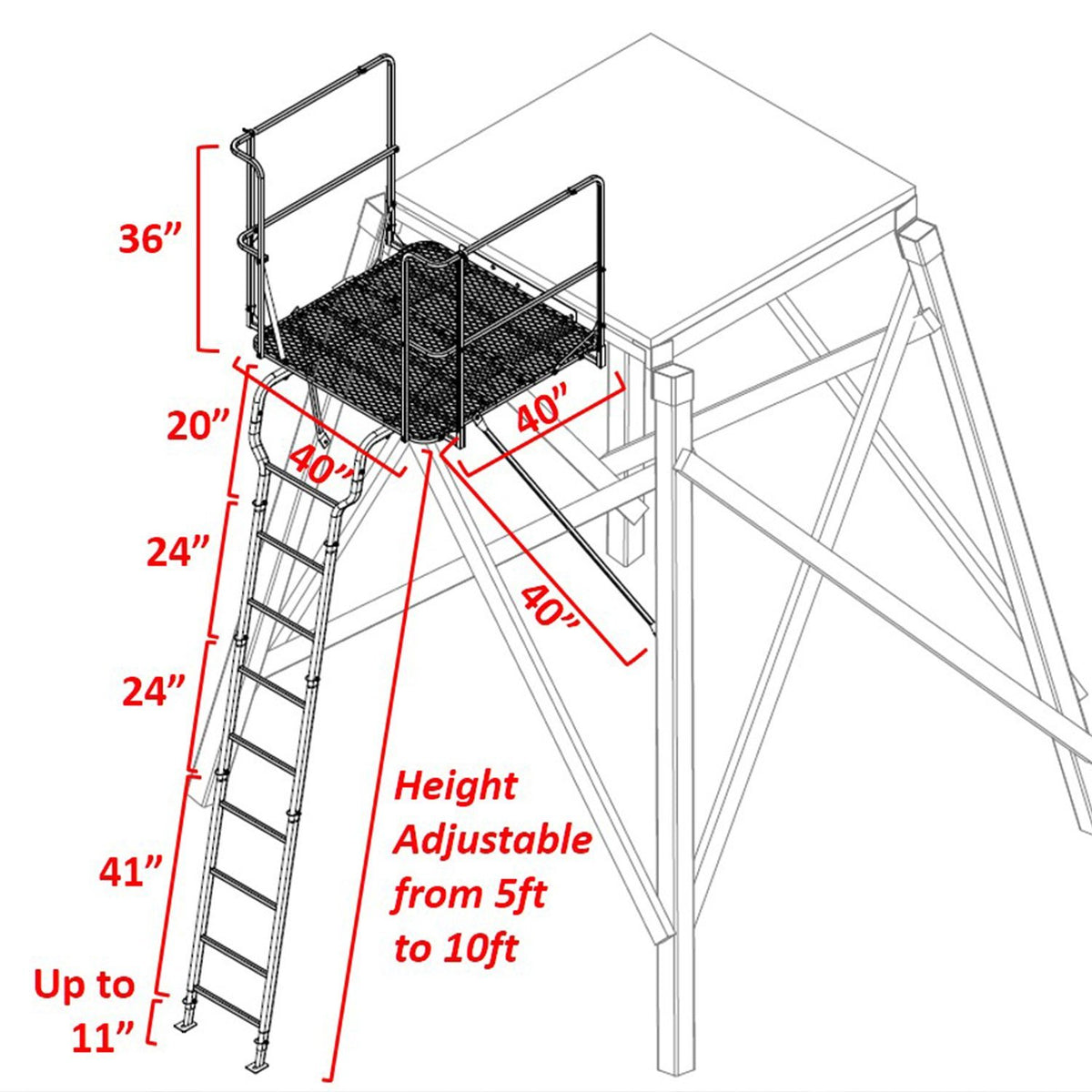 36”

20”

40”

40”

40”

24”

24”

41”

Up to 11”

Height Adjustable from 5ft to 10ft